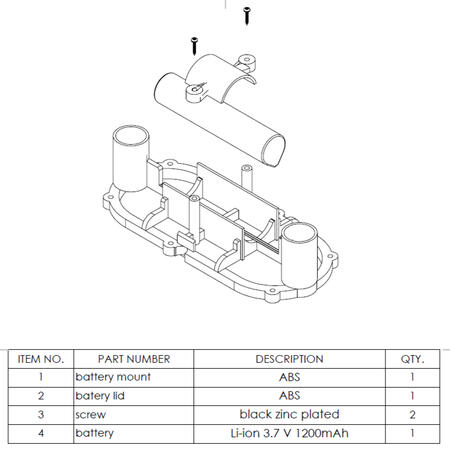 | ITEM NO. | PART NUMBER | DESCRIPTION | QTY. |
|---|---|---|---|
| 1 | battery mount | ABS | 1 |
| 2 | batery lid | ABS | 1 |
| 3 | screw | black zinc plated | 2 |
| 4 | battery | Li-ion 3.7 V 1200mAh | 1 |